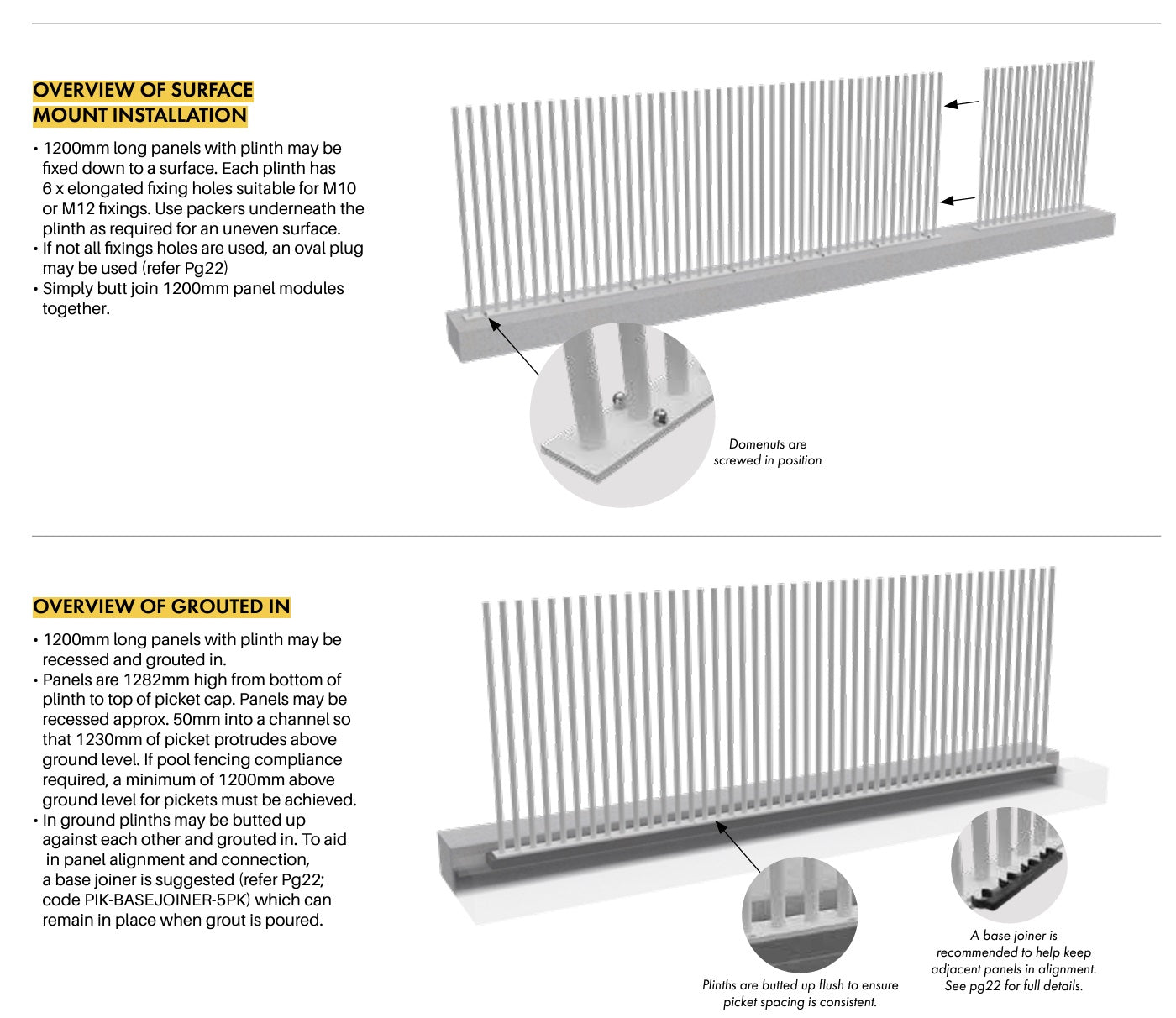 OVERVIEW OF SURFACE MOUNT INSTALLATION

• 1200mm long panels with plinth may be fixed down to a surface. Each plinth has 6 x elongated fixing holes suitable for M10 or M12 fixings. Use packers underneath the plinth as required for an uneven surface.
• If not all fixings holes are used, an oval plug may be used (refer Pg22)
• Simply butt join 1200mm panel modules together.

Domenuts are screwed in position

OVERVIEW OF GROUTED IN

• 1200mm long panels with plinth may be recessed and grouted in.
• Panels are 1282mm high from bottom of plinth to top of picket cap. Panels may be recessed approx. 50mm into a channel so that 1230mm of picket protrudes above ground level. If pool fencing compliance required, a minimum of 1200mm above ground level for pickets must be achieved.
• In ground plinths may be butted up against each other and grouted in. To aid in panel alignment and connection, a base joiner is suggested (refer Pg22; code PIK-BASEJOINER-5PK) which can remain in place when grout is poured.

Plinths are butted up flush to ensure picket spacing is consistent.

A base joiner is recommended to help keep adjacent panels in alignment. See pg22 for full details.