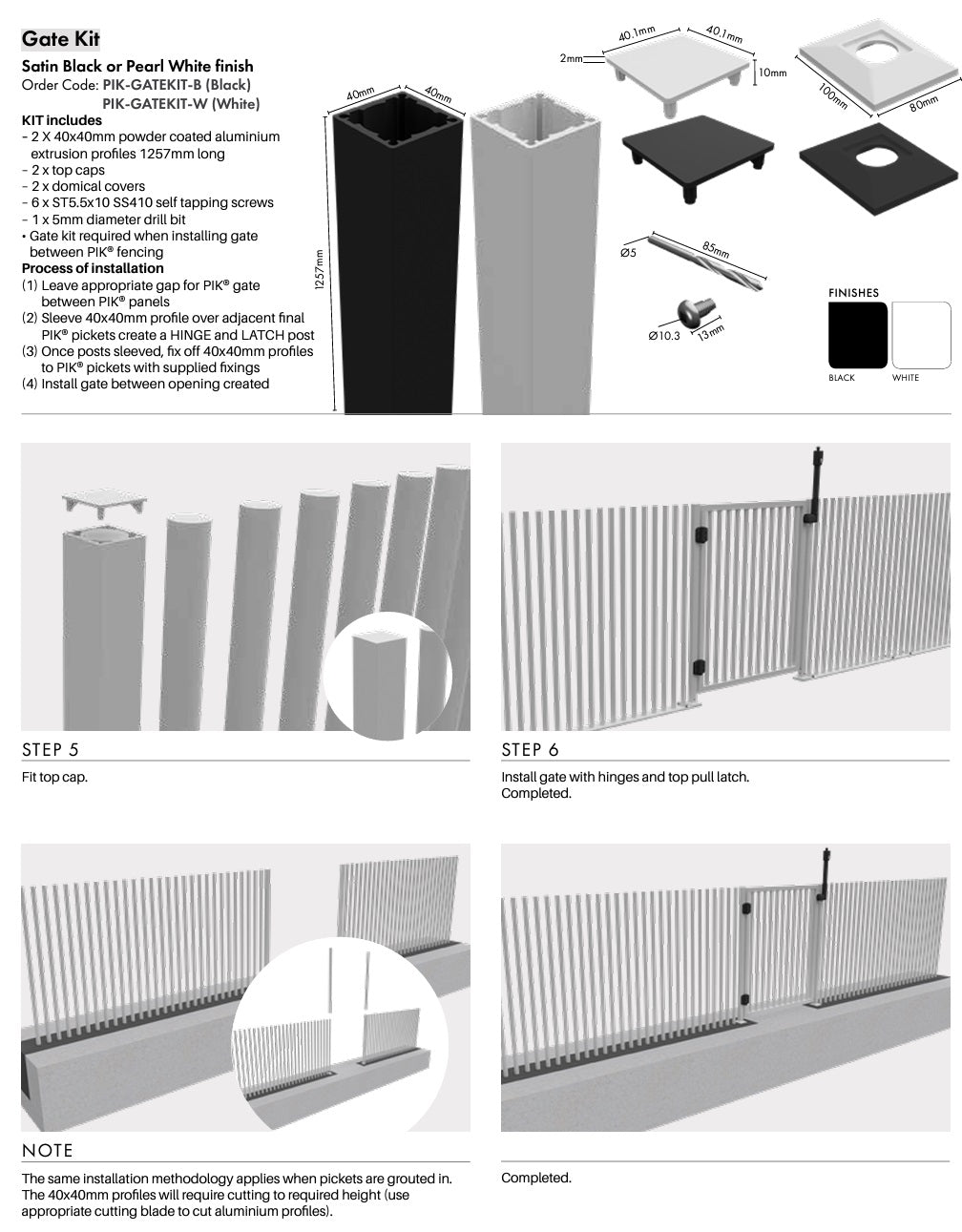 Gate Kit

Satin Black or Pearl White finish
Order Code: PIK-GATEKIT-B (Black)
PIK-GATEKIT-W (White)

KIT includes
– 2 X 40x40mm powder coated aluminium extrusion profiles 1257mm long
– 2 x top caps
– 2 x domical covers
– 6 x ST5.5x10 SS410 self tapping screws
– 1 x 5mm diameter drill bit
• Gate kit required when installing gate between PIK® fencing

Process of installation
(1) Leave appropriate gap for PIK® gate between PIK® panels
(2) Sleeve 40x40mm profile over adjacent final PIK® pickets create a HINGE and LATCH post
(3) Once posts sleeved, fix off 40x40mm profiles to PIK® pickets with supplied fixings
(4) Install gate between opening created

40mm
40mm
1257mm
40.1mm
40.1mm
2mm
10mm
100mm
80mm
Ø5
85mm
Ø10.3
13mm

FINISHES
BLACK
WHITE

STEP 5
Fit top cap.

STEP 6
Install gate with hinges and top pull latch. Completed.

NOTE
The same installation methodology applies when pickets are grouted in. The 40x40mm profiles will require cutting to required height (use appropriate cutting blade to cut aluminium profiles).

Completed.