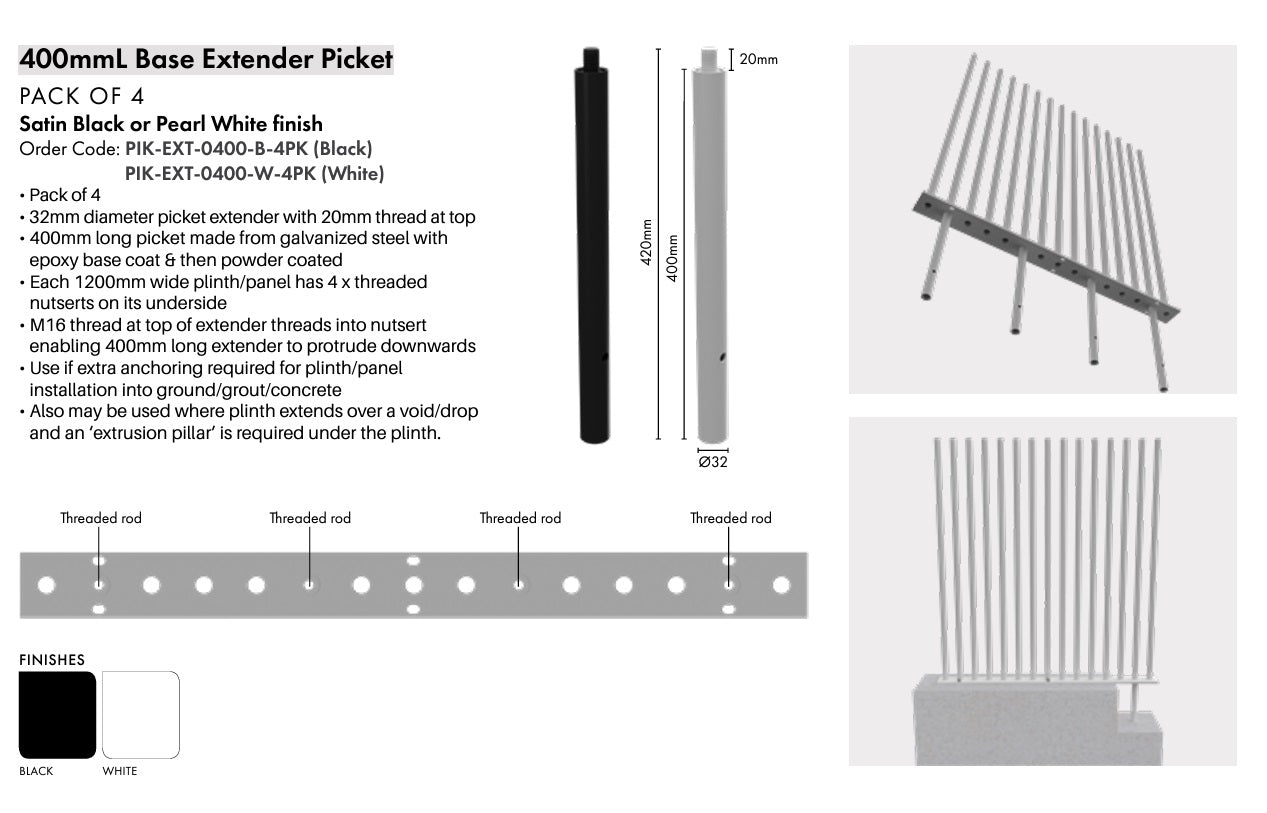 400mmL Base Extender Picket

PACK OF 4

Satin Black or Pearl White finish

Order Code: PIK-EXT-0400-B-4PK (Black)
PIK-EXT-0400-W-4PK (White)

• Pack of 4
• 32mm diameter picket extender with 20mm thread at top
• 400mm long picket made from galvanized steel with epoxy base coat & then powder coated
• Each 1200mm wide plinth/panel has 4 x threaded nutserts on its underside
• M16 thread at top of extender threads into nutsert enabling 400mm long extender to protrude downwards
• Use if extra anchoring required for plinth/panel installation into ground/grout/concrete
• Also may be used where plinth extends over a void/drop and an 'extrusion pillar' is required under the plinth.

20mm

420mm

400mm

Ø32

Threaded rod

Threaded rod

Threaded rod

Threaded rod

FINISHES

BLACK

WHITE