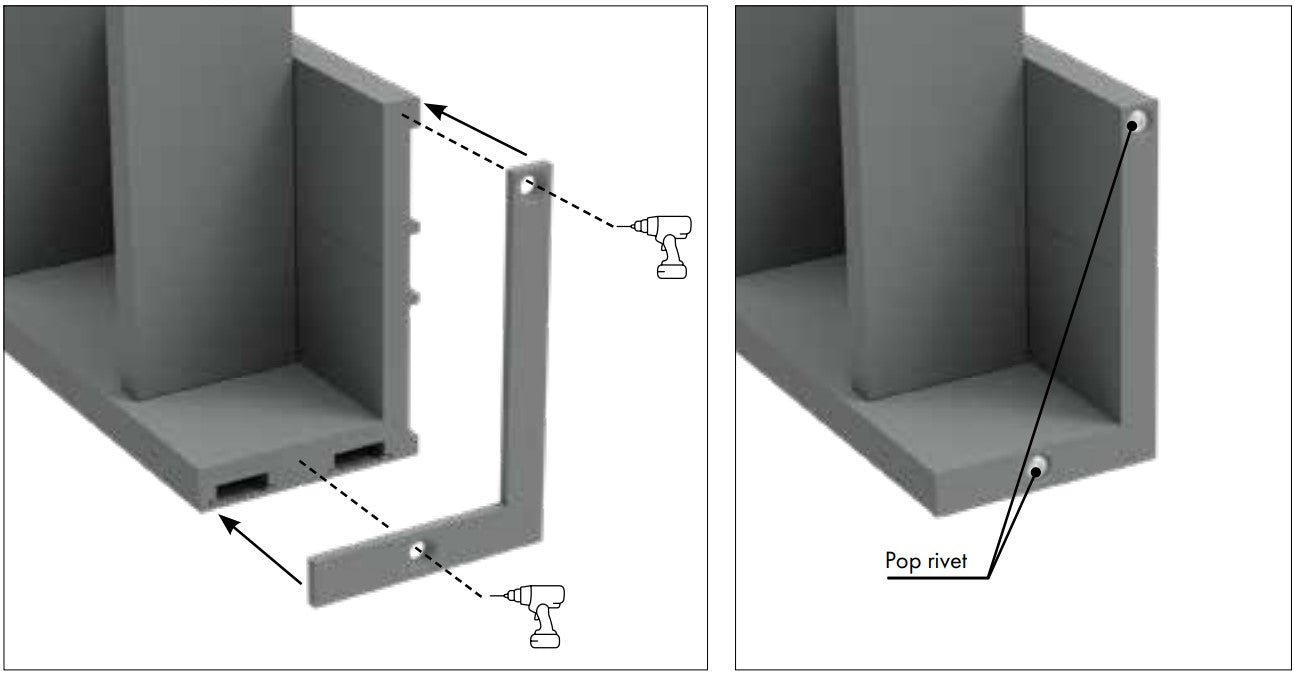 Pop rivet