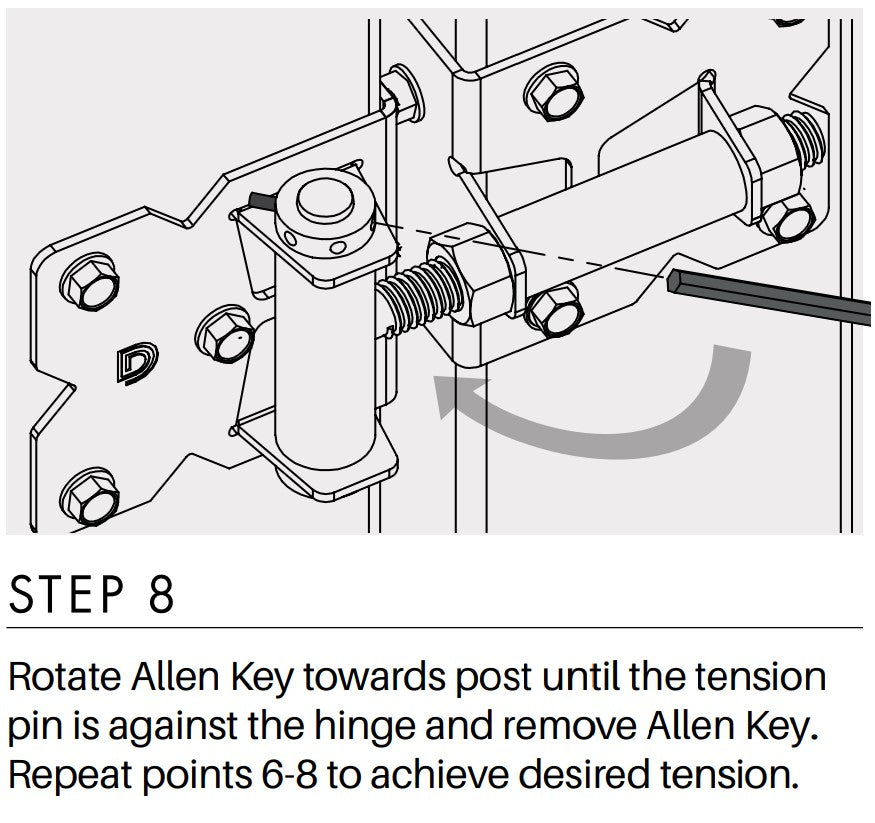 STEP 8

Rotate Allen Key towards post until the tension pin is against the hinge and remove Allen Key. Repeat points 6-8 to achieve desired tension.