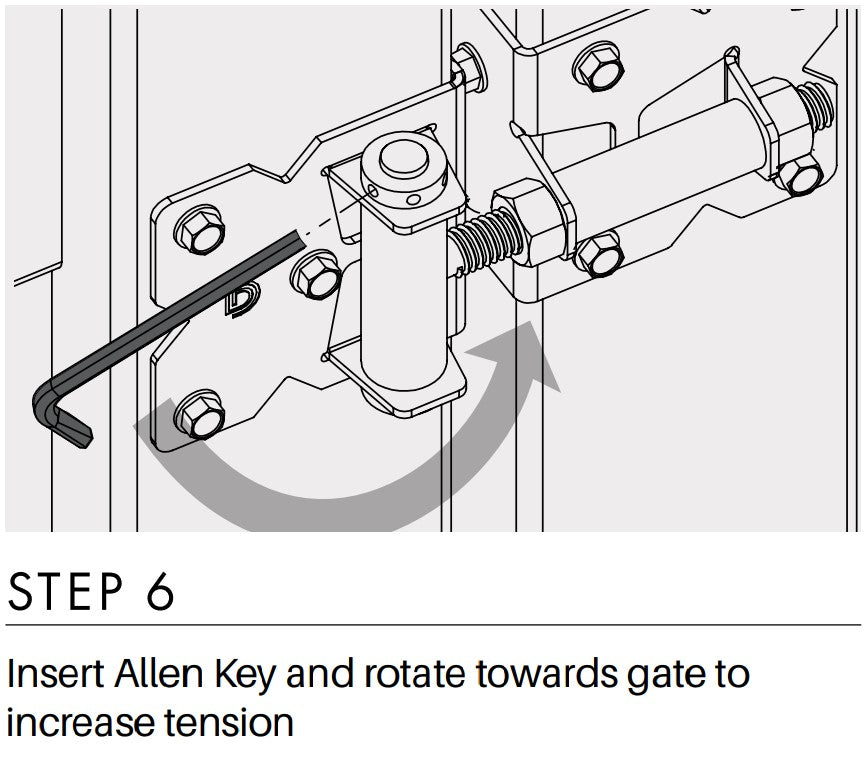 STEP 6

Insert Allen Key and rotate towards gate to increase tension