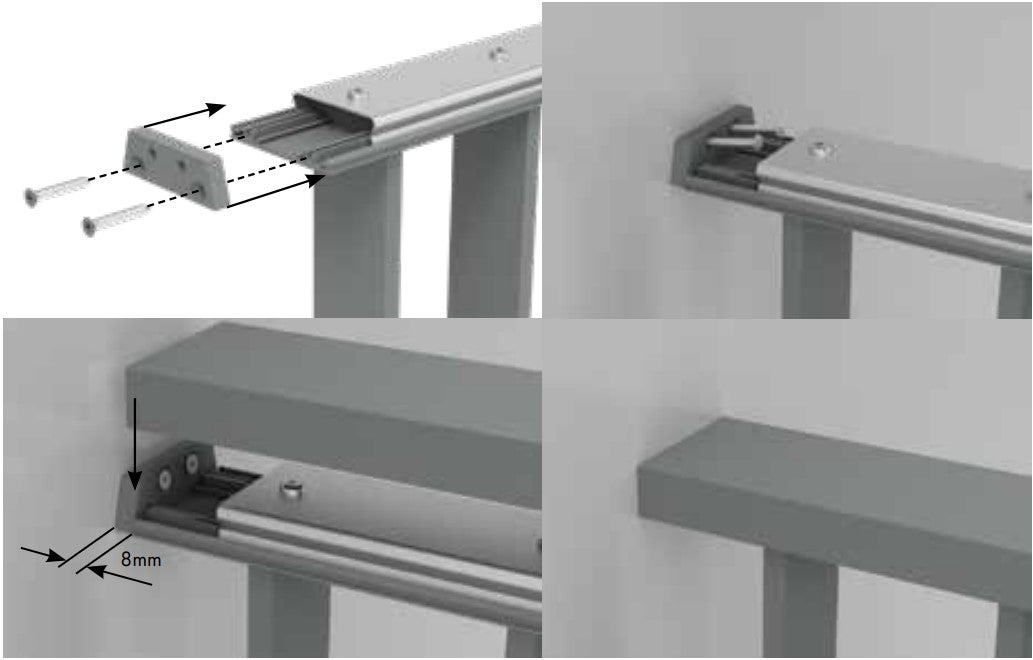 8mm