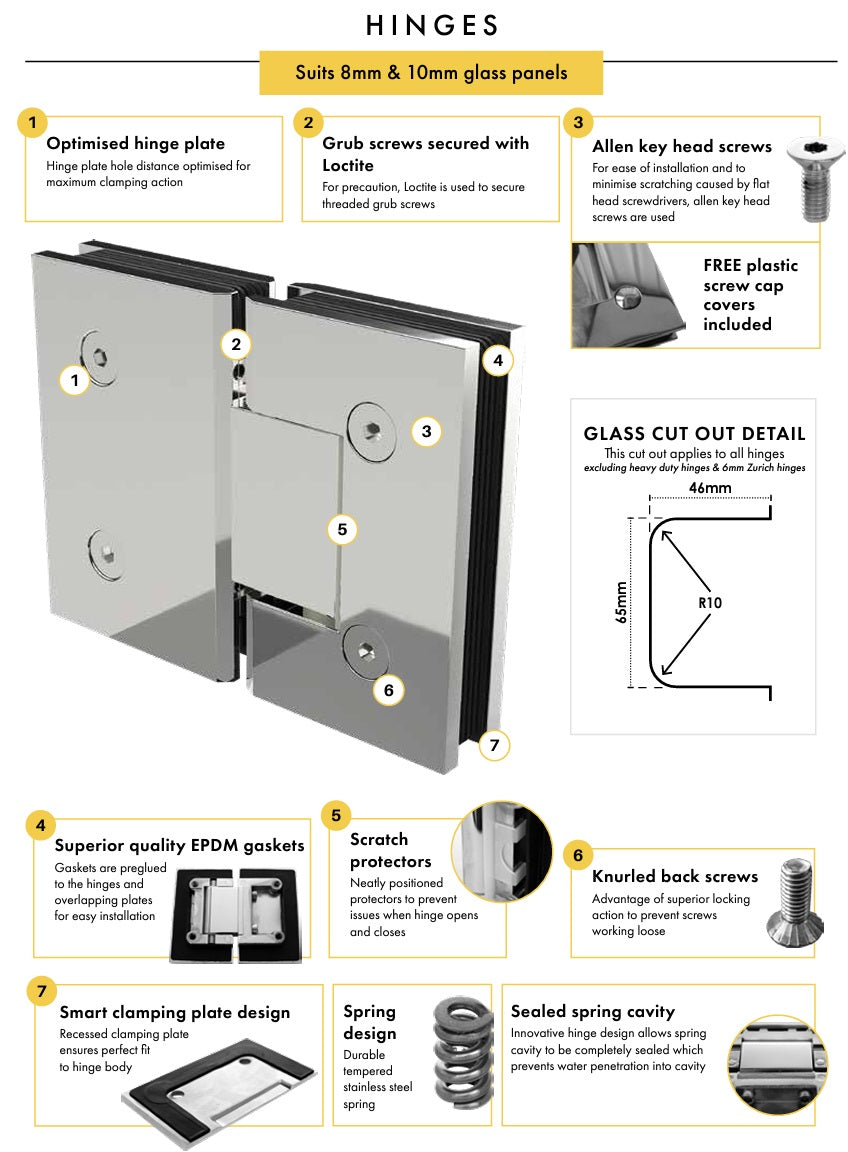 HINGES

Suits 8mm & 10mm glass panels

1
Optimised hinge plate
Hinge plate hole distance optimised for maximum clamping action

2
Grub screws secured with Loctite
For precaution, Loctite is used to secure threaded grub screws

3
Allen key head screws
For ease of installation and to minimise scratching caused by flat head screwdrivers, allen key head screws are used

FREE plastic screw cap covers included

1 2 3 4 5 6 7

GLASS CUT OUT DETAIL
This cut out applies to all hinges
excluding heavy duty hinges & 6mm Zurich hinges
46mm
65mm
R10

4
Superior quality EPDM gaskets
Gaskets are preglued to the hinges and overlapping plates for easy installation

5
Scratch protectors
Neatly positioned protectors to prevent issues when hinge opens and closes

6
Knurled back screws
Advantage of superior locking action to prevent screws working loose

7
Smart clamping plate design
Recessed clamping plate ensures perfect fit to hinge body

Spring design
Durable tempered stainless steel spring

Sealed spring cavity
Innovative hinge design allows spring cavity to be completely sealed which prevents water penetration into cavity