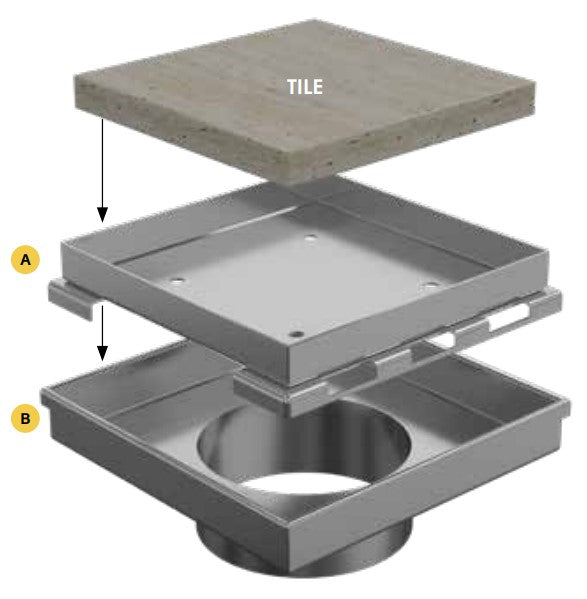 TILE

A

B