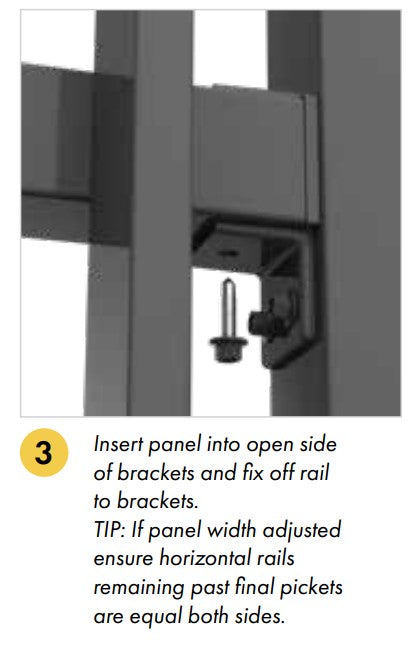 3

Insert panel into open side of brackets and fix off rail to brackets.
TIP: If panel width adjusted ensure horizontal rails remaining past final pickets are equal both sides.