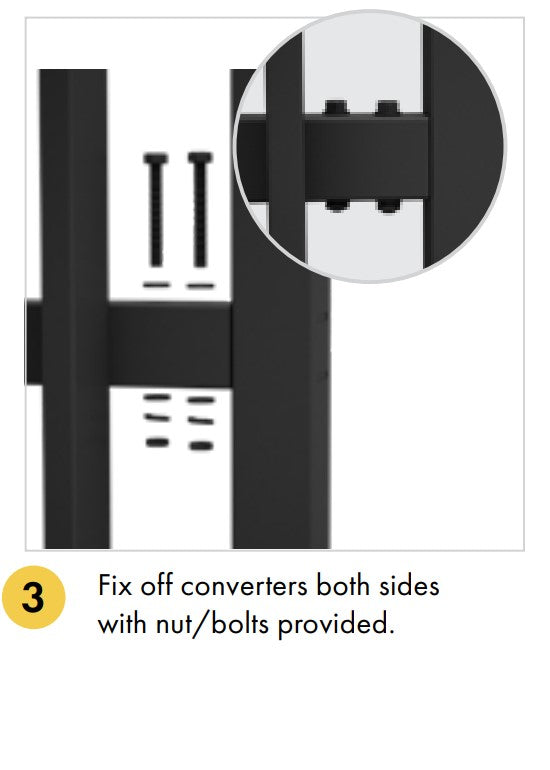 3

Fix off converters both sides with nut/bolts provided.