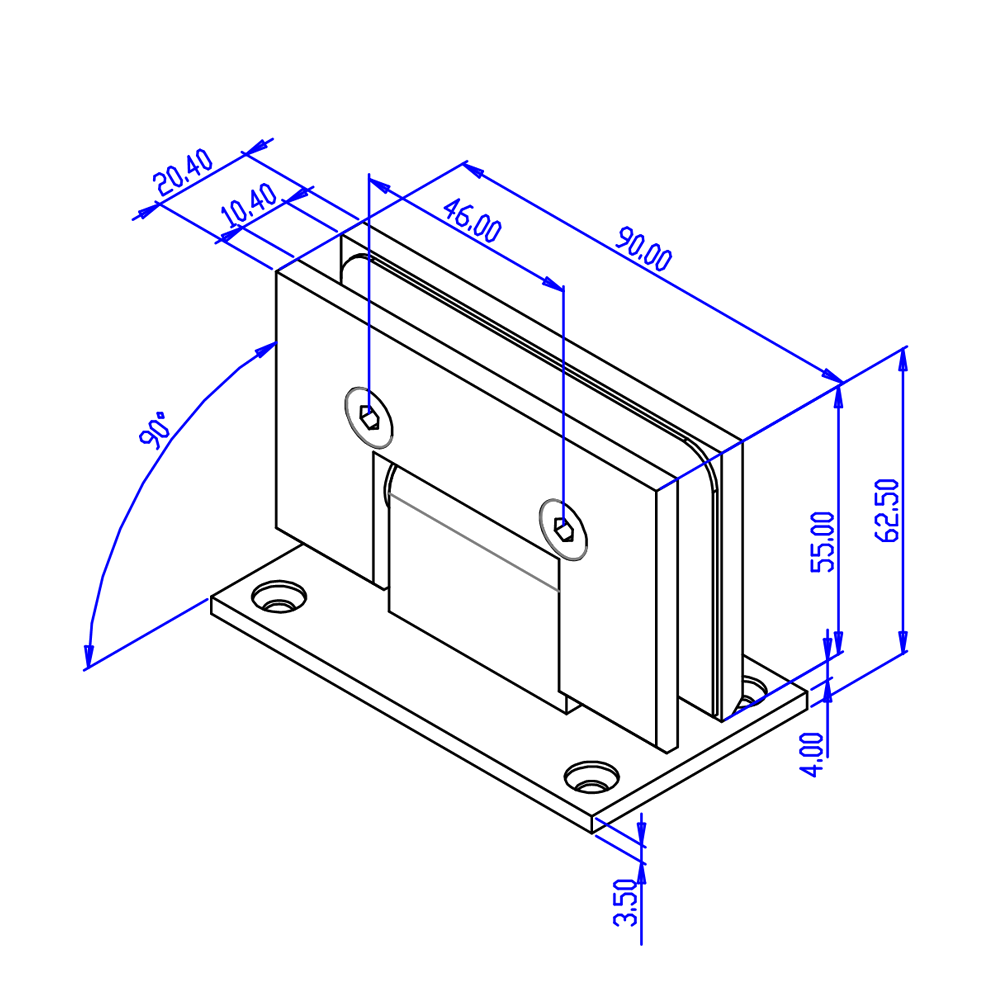 20.40
10.40
46.00
90.00
90°
55.00
62.50
4.00
3.50