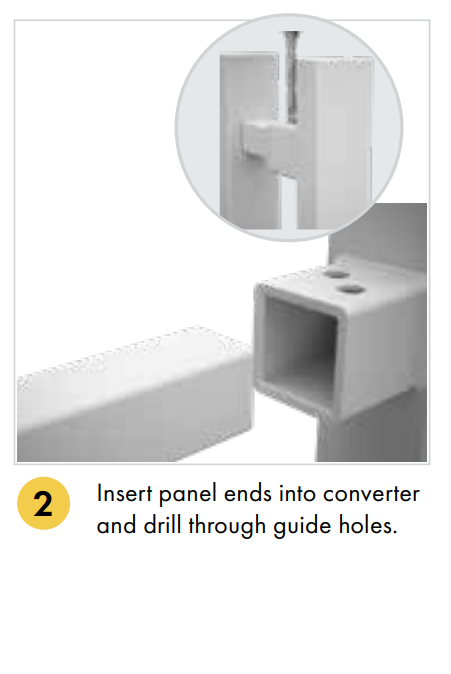 2

Insert panel ends into converter and drill through guide holes.