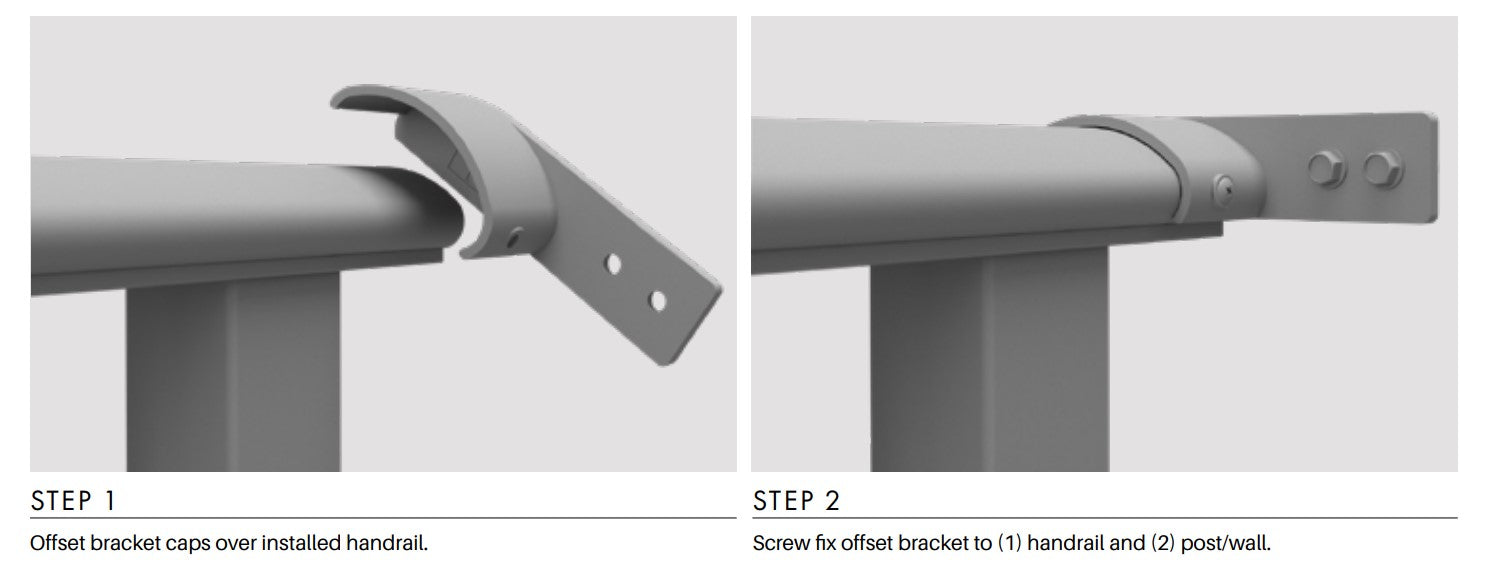 STEP 1

Offset bracket caps over installed handrail.

STEP 2

Screw fix offset bracket to (1) handrail and (2) post/wall.