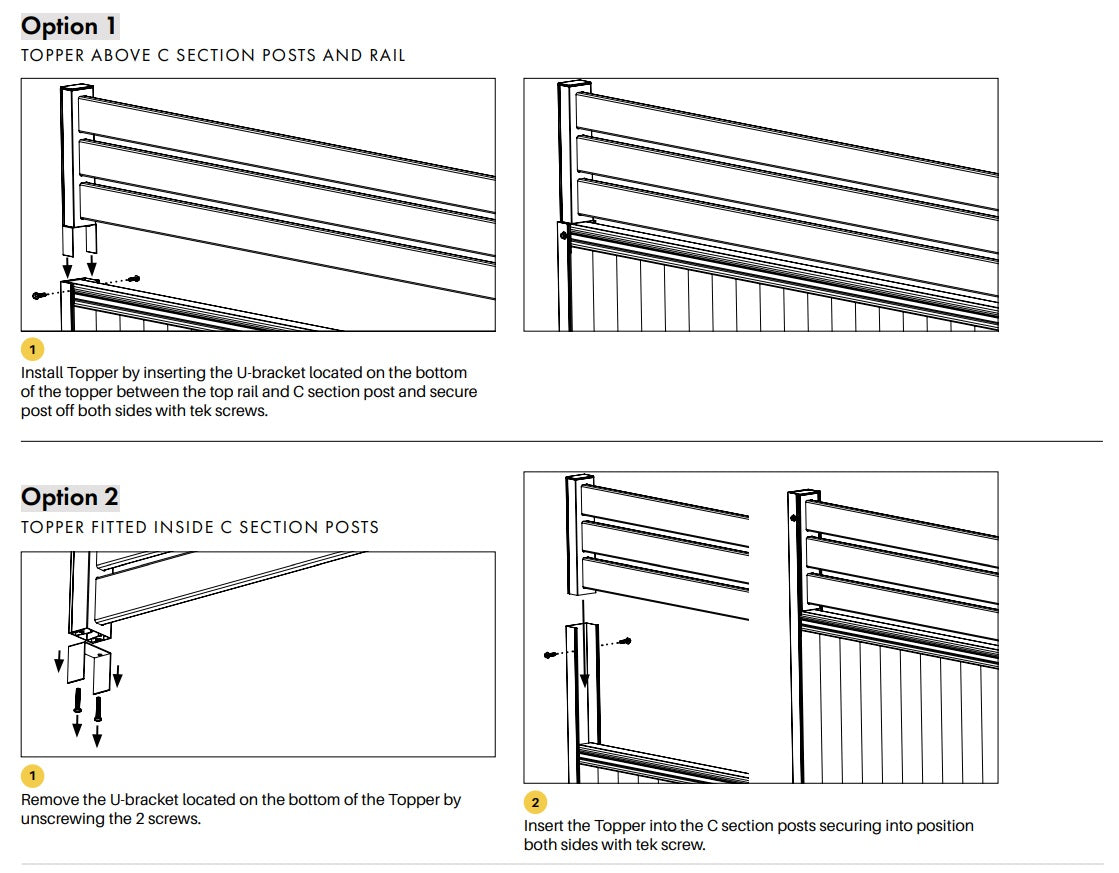 Option 1

TOPPER ABOVE C SECTION POSTS AND RAIL

1

Install Topper by inserting the U-bracket located on the bottom of the topper between the top rail and C section post and secure post off both sides with tek screws.

Option 2

TOPPER FITTED INSIDE C SECTION POSTS

1

Remove the U-bracket located on the bottom of the Topper by unscrewing the 2 screws.

2

Insert the Topper into the C section posts securing into position both sides with tek screw.