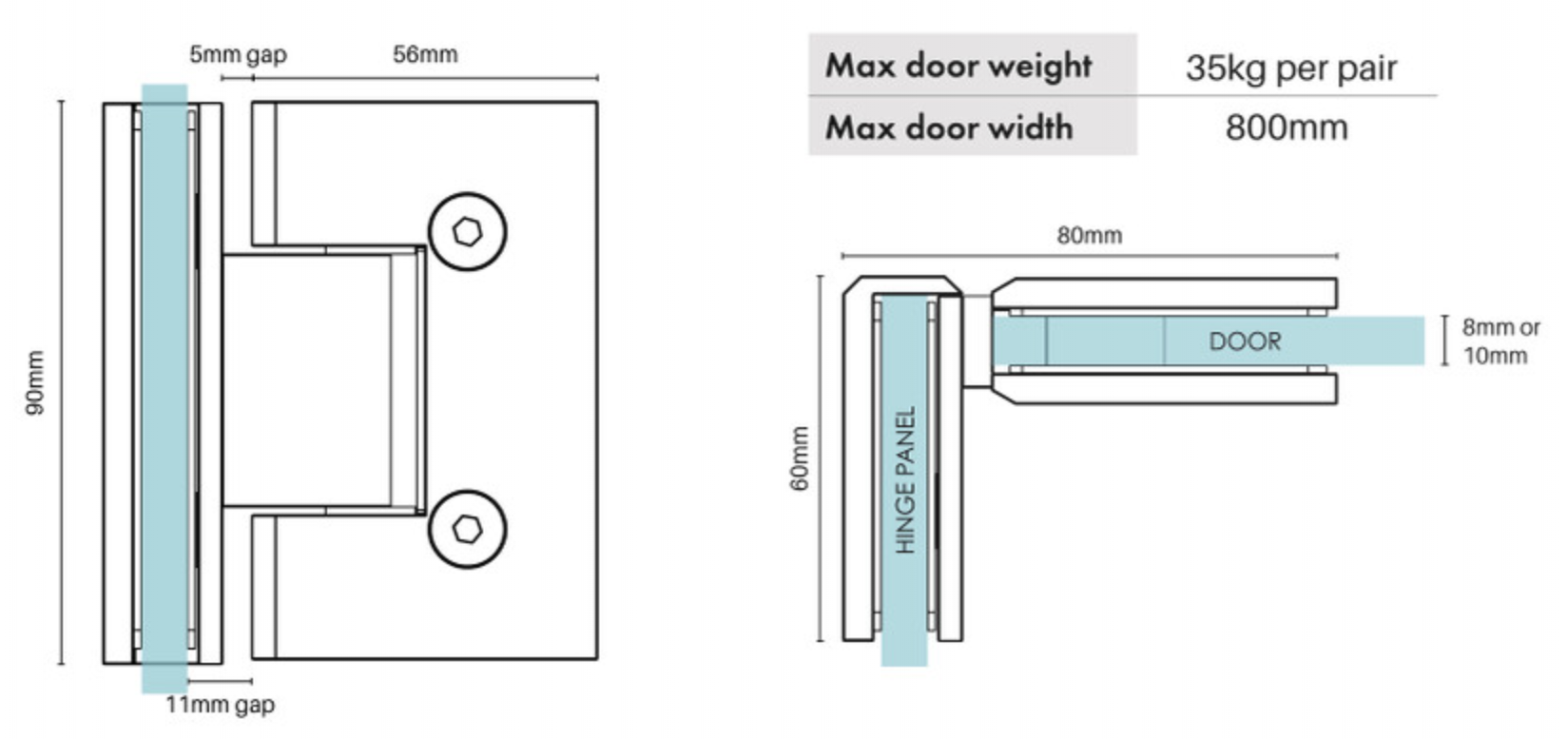 5mm gap
56mm
90mm
11mm gap

| Max door weight | 35kg per pair |
|---|---|
| Max door width | 800mm |

80mm
60mm
HINGE PANEL
DOOR
8mm or 10mm