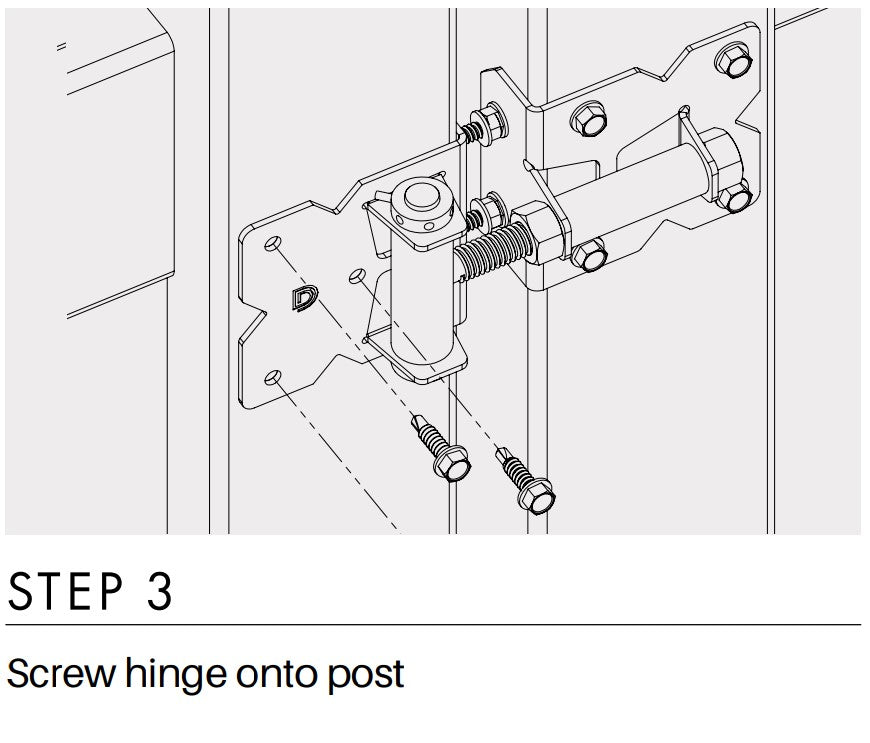 STEP 3

Screw hinge onto post