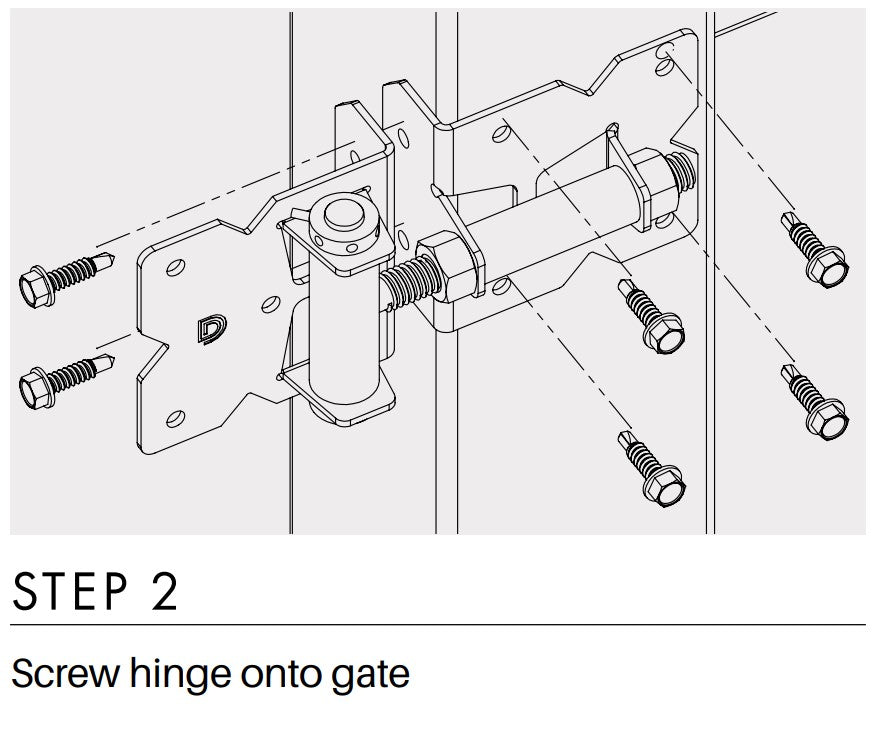 D

STEP 2

Screw hinge onto gate