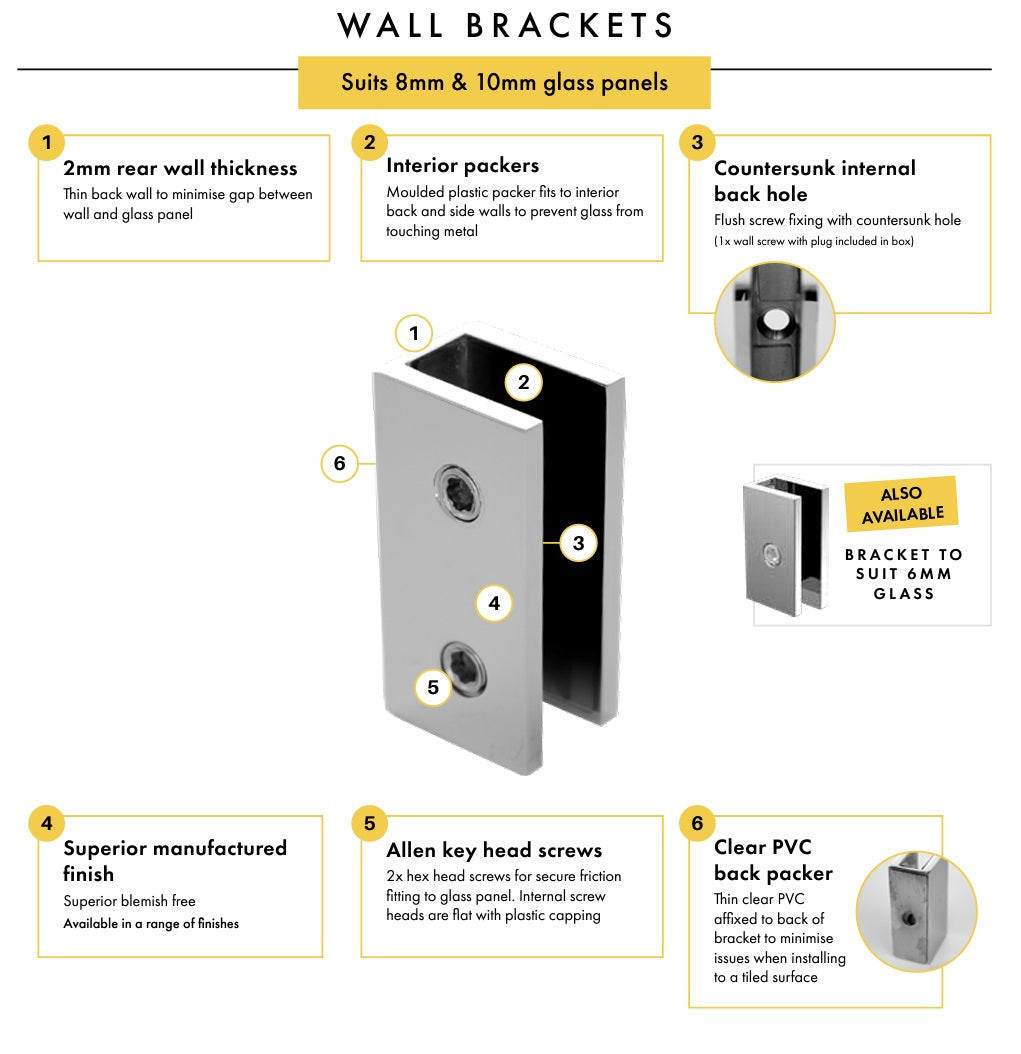 WALL BRACKETS

Suits 8mm & 10mm glass panels

1
2mm rear wall thickness
Thin back wall to minimise gap between wall and glass panel

2
Interior packers
Moulded plastic packer fits to interior back and side walls to prevent glass from touching metal

3
Countersunk internal back hole
Flush screw fixing with countersunk hole
(1x wall screw with plug included in box)

1
2
6
3
4
5

ALSO AVAILABLE
BRACKET TO SUIT 6MM GLASS

4
Superior manufactured finish
Superior blemish free
Available in a range of finishes

5
Allen key head screws
2x hex head screws for secure friction fitting to glass panel. Internal screw heads are flat with plastic capping

6
Clear PVC back packer
Thin clear PVC affixed to back of bracket to minimise issues when installing to a tiled surface