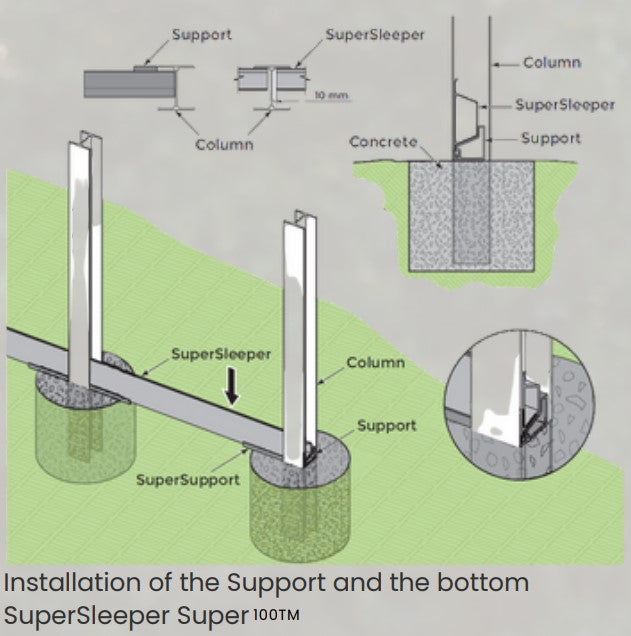 Support

SuperSleeper

10 mm

Column

Column

SuperSleeper

Support

Concrete

SuperSleeper

Column

Support

SuperSupport

Installation of the Support and the bottom SuperSleeper Super 100TM