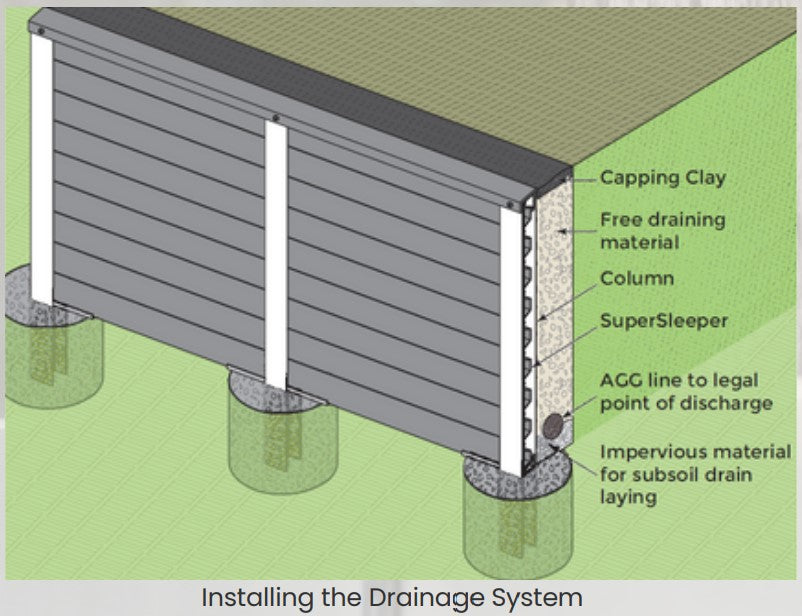 Capping Clay

Free draining material

Column

SuperSleeper

AGG line to legal point of discharge

Impervious material for subsoil drain laying

Installing the Drainage System