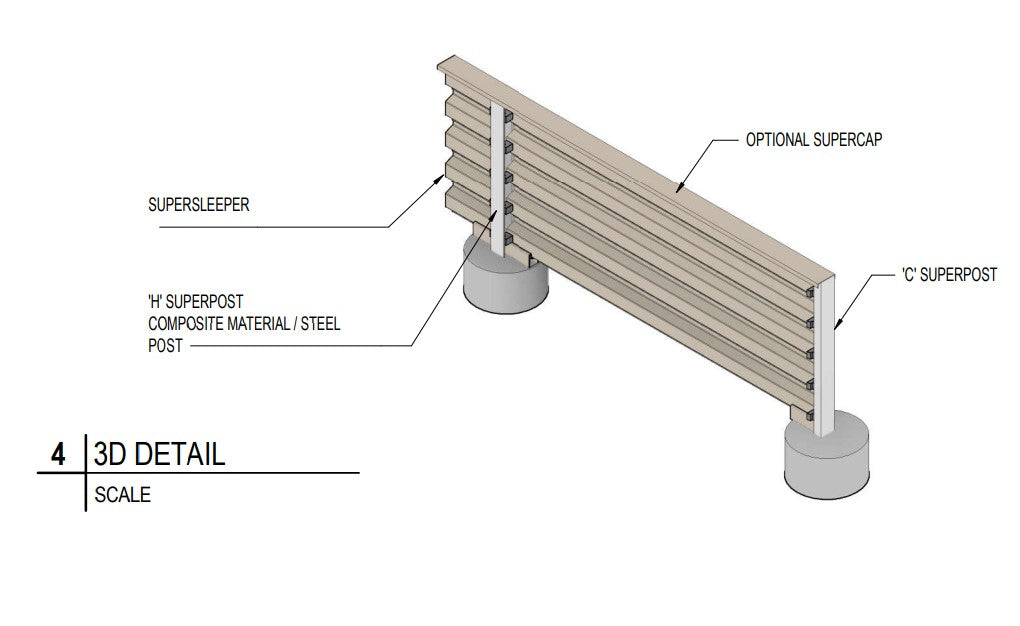 OPTIONAL SUPERCAP

SUPERSLEEPER

'C' SUPERPOST

'H' SUPERPOST
COMPOSITE MATERIAL / STEEL
POST

4 3D DETAIL
SCALE